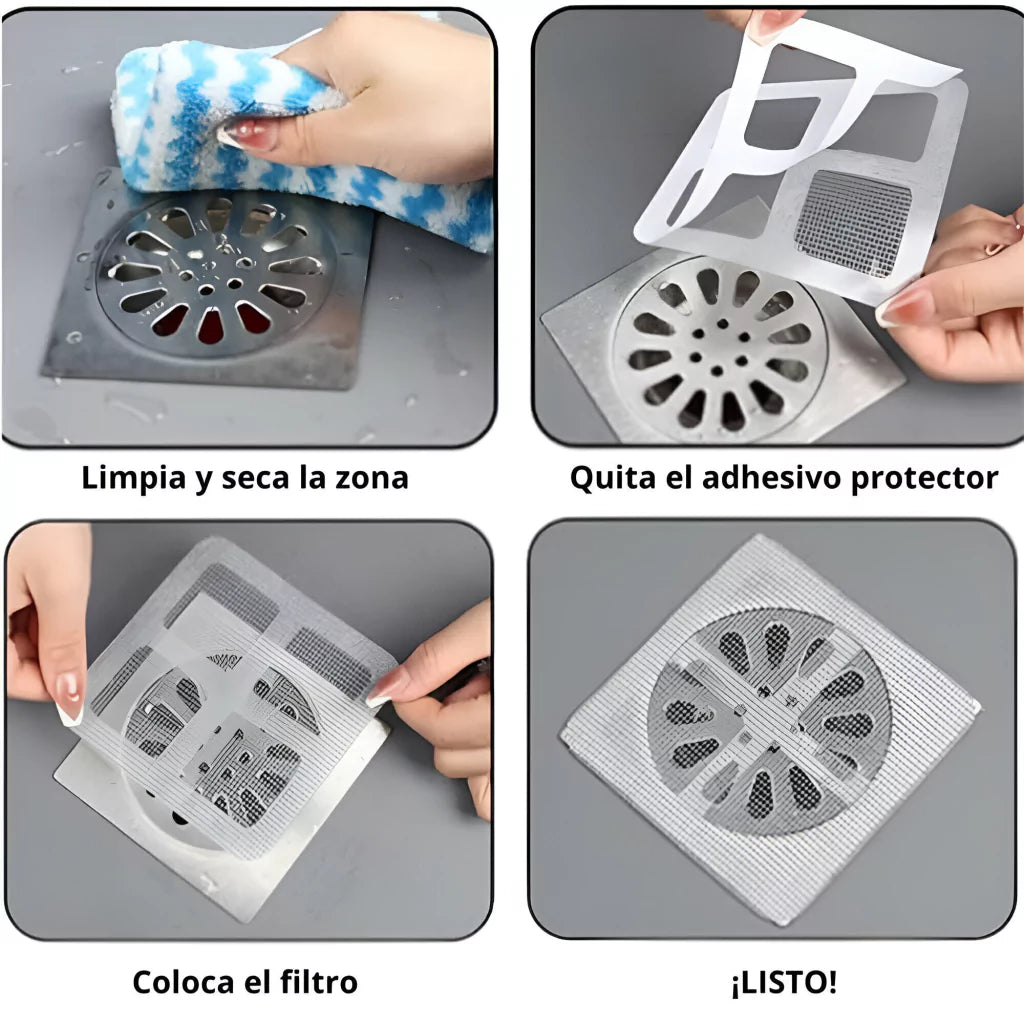 Limpia y seca la zona

Quita el adhesivo protector

Coloca el filtro

¡LISTO!